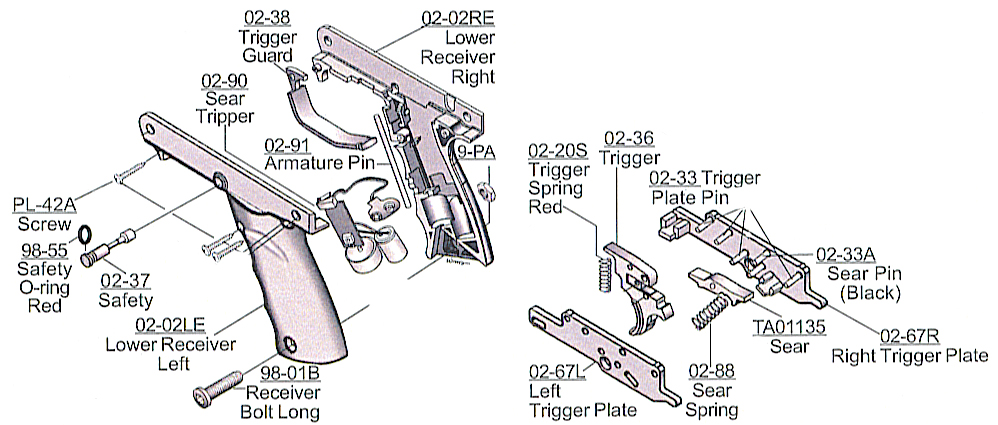 02-38
Trigger
Guard

02-02RE
Lower
Receiver
Right

02-90
Sear
Tripper

02-91
Armature Pin

9-PA

PL-42A
Screw

98-55
Safety
O-ring
Red

02-37
Safety

02-02LE
Lower Receiver
Left

98-01B
Receiver
Bolt Long

02-20S
Trigger
Spring
Red

02-36
Trigger

02-33 Trigger
Plate Pin

02-33A
Sear Pin
(Black)

TA01135
Sear

02-67R
Right Trigger Plate

02-67L
Left
Trigger Plate

02-88
Sear
Spring